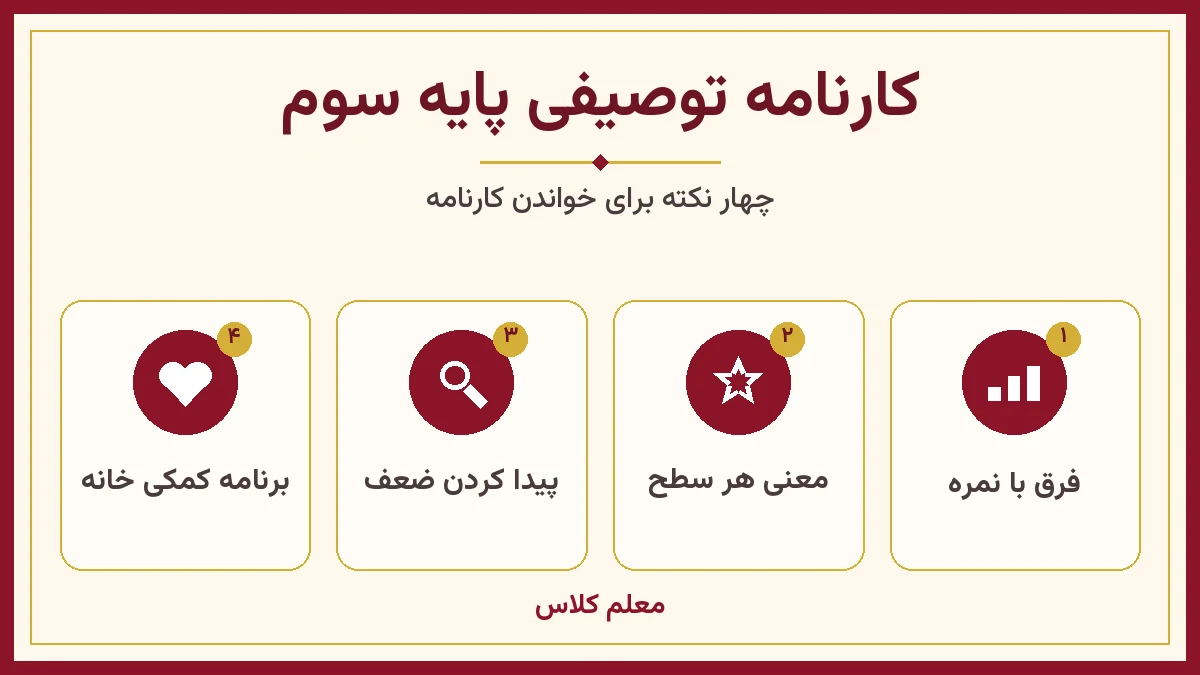 کارنامه توصیفی پایه سوم

چهار نکته برای خواندن کارنامه

۱
فرق با نمره

۲
معنی هر سطح

۳
پیدا کردن ضعف

۴
برنامه کمکی خانه

معلم کلاس