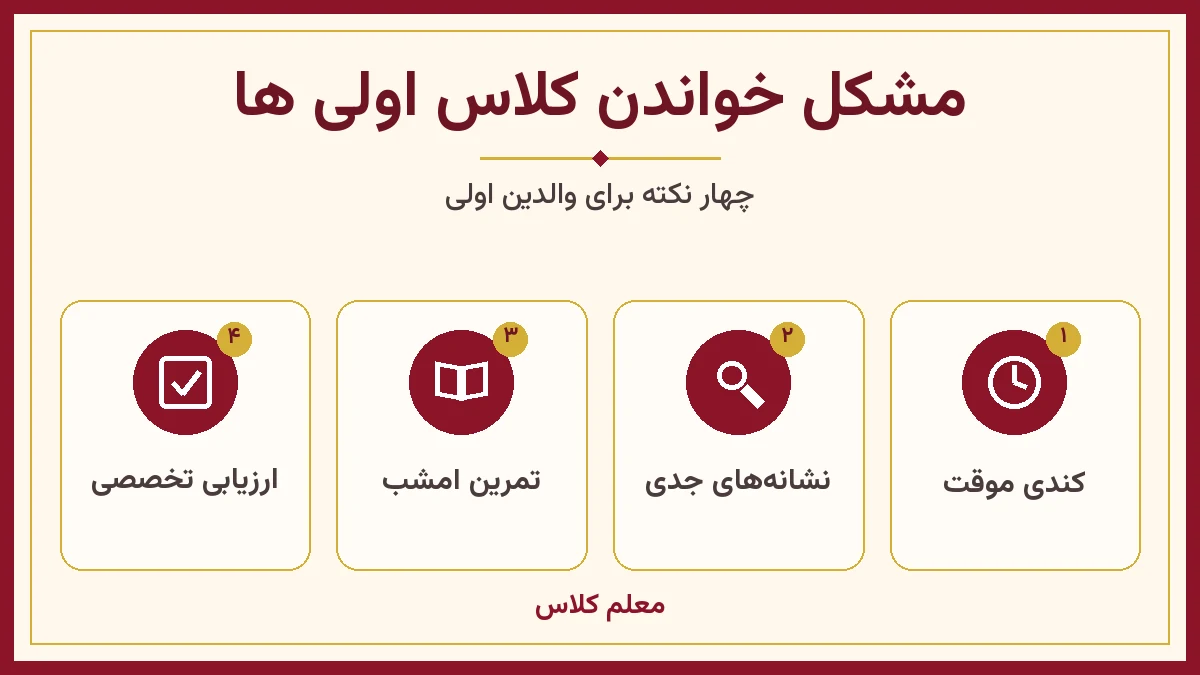 مشکل خواندن کلاس اولی ها

چهار نکته برای والدین اولی

۱
کندی موقت

۲
نشانه‌های جدی

۳
تمرین امشب

۴
ارزیابی تخصصی

معلم کلاس